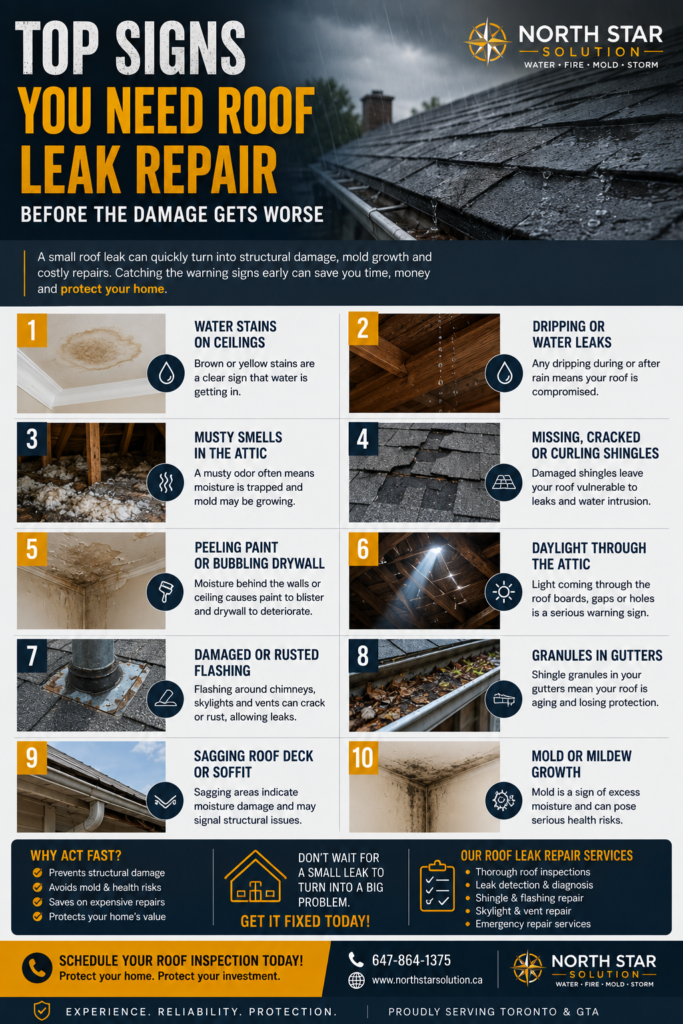 TOP SIGNS
YOU NEED ROOF LEAK REPAIR
BEFORE THE DAMAGE GETS WORSE

NORTH STAR
SOLUTION
WATER • FIRE • MOLD • STORM

A small roof leak can quickly turn into structural damage, mold growth and costly repairs. Catching the warning signs early can save you time, money and protect your home.

1
WATER STAINS ON CEILINGS
Brown or yellow stains are a clear sign that water is getting in.

2
DRIPPING OR WATER LEAKS
Any dripping during or after rain means your roof is compromised.

3
MUSTY SMELLS IN THE ATTIC
A musty odor often means moisture is trapped and mold may be growing.

4
MISSING, CRACKED OR CURLING SHINGLES
Damaged shingles leave your roof vulnerable to leaks and water intrusion.

5
PEELING PAINT OR BUBBLING DRYWALL
Moisture behind the walls or ceiling causes paint to blister and drywall to deteriorate.

6
DAYLIGHT THROUGH THE ATTIC
Light coming through the roof boards, gaps or holes is a serious warning sign.

7
DAMAGED OR RUSTED FLASHING
Flashing around chimneys, skylights and vents can crack or rust, allowing leaks.

8
GRANULES IN GUTTERS
Shingle granules in your gutters mean your roof is aging and losing protection.

9
SAGGING ROOF DECK OR SOFFIT
Sagging areas indicate moisture damage and may signal structural issues.

10
MOLD OR MILDEW GROWTH
Mold is a sign of excess moisture and can pose serious health risks.

WHY ACT FAST?
Prevents structural damage
Avoids mold & health risks
Saves on expensive repairs
Protects your home's value

DON'T WAIT FOR A SMALL LEAK TO TURN INTO A BIG PROBLEM.
GET IT FIXED TODAY!

OUR ROOF LEAK REPAIR SERVICES
Thorough roof inspections
Leak detection & diagnosis
Shingle & flashing repair
Skylight & vent repair
Emergency repair services

SCHEDULE YOUR ROOF INSPECTION TODAY!
Protect your home. Protect your investment.

647-864-1375
www.northstarsolution.ca

NORTH STAR
SOLUTION
WATER • FIRE • MOLD • STORM

EXPERIENCE. RELIABILITY. PROTECTION.
PROUDLY SERVING TORONTO & GTA